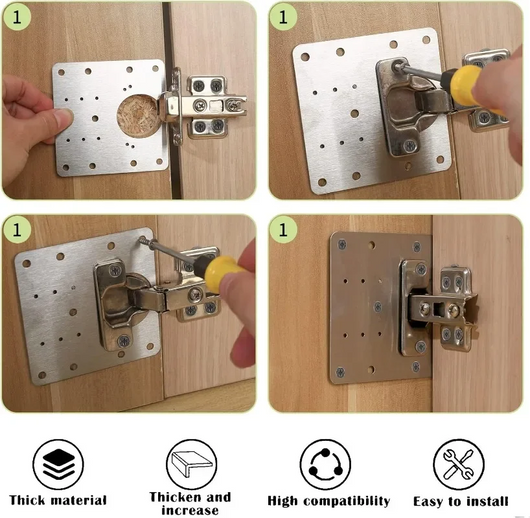 1

1

1

1

Thick material

Thicken and increase

High compatibility

Easy to install