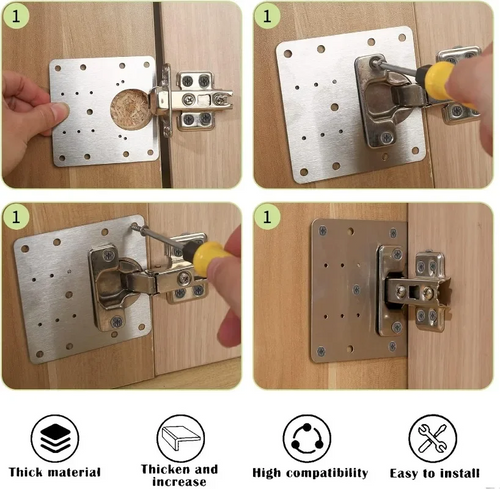 1

1

1

1

Thick material

Thicken and increase

High compatibility

Easy to install