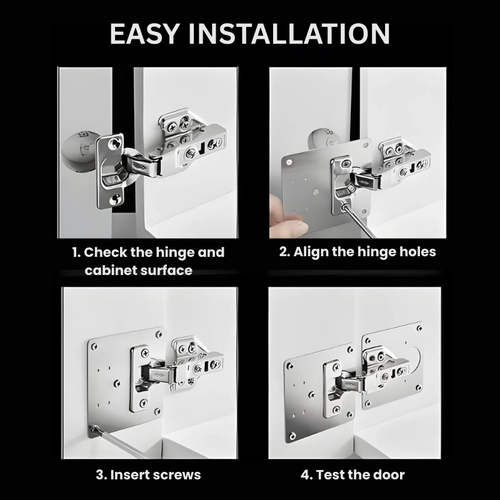 EASY INSTALLATION

1. Check the hinge and cabinet surface

2. Align the hinge holes

3. Insert screws

4. Test the door