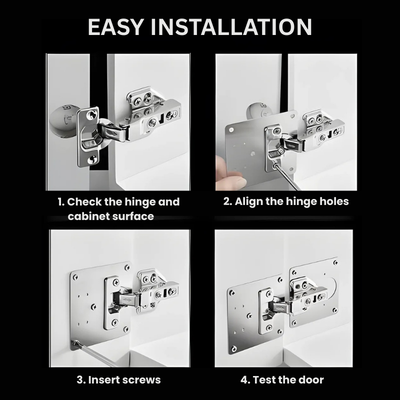 EASY INSTALLATION

1. Check the hinge and cabinet surface

2. Align the hinge holes

3. Insert screws

4. Test the door